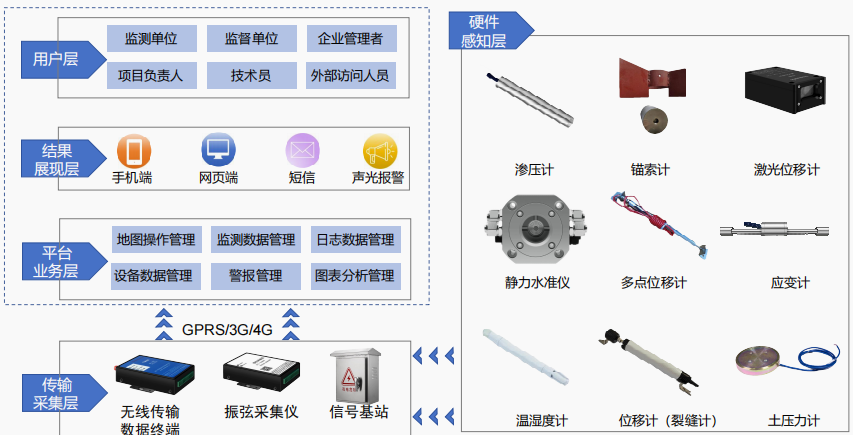 用户层

监测单位 监督单位 企业管理者

项目负责人 技术员 外部访问人员

结果展现层

手机端 网页端 短信 声光报警

平台业务层

地图操作管理 监测数据管理 日志数据管理

设备数据管理 警报管理 图表分析管理

GPRS/3G/4G

传输采集层

无线传输数据终端 振弦采集仪 信号基站

硬件感知层

渗压计 锚索计 激光位移计

静力水准仪 多点位移计 应变计

温湿度计 位移计（裂缝计） 土压力计