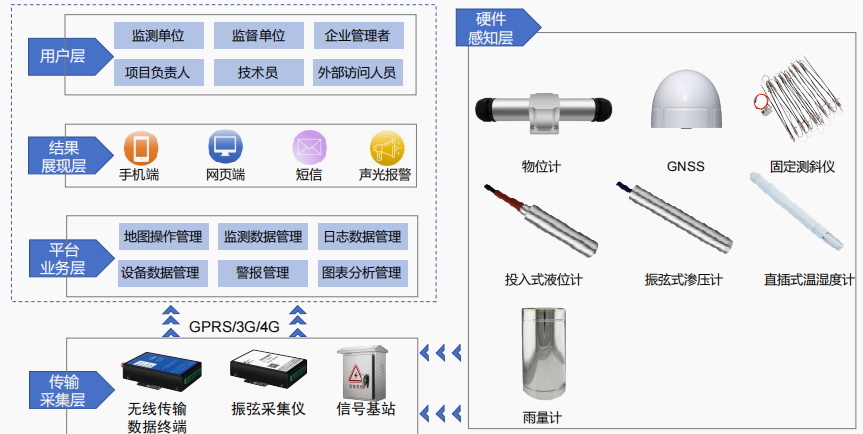 用户层

监测单位
监督单位
企业管理者
项目负责人
技术员
外部访问人员

结果展现层

手机端
网页端
短信
声光报警

平台业务层

地图操作管理
监测数据管理
日志数据管理
设备数据管理
警报管理
图表分析管理

GPRS/3G/4G

传输采集层

无线传输数据终端
振弦采集仪
信号基站

硬件感知层

物位计
GNSS
固定测斜仪
投入式液位计
振弦式渗压计
直插式温湿度计
雨量计