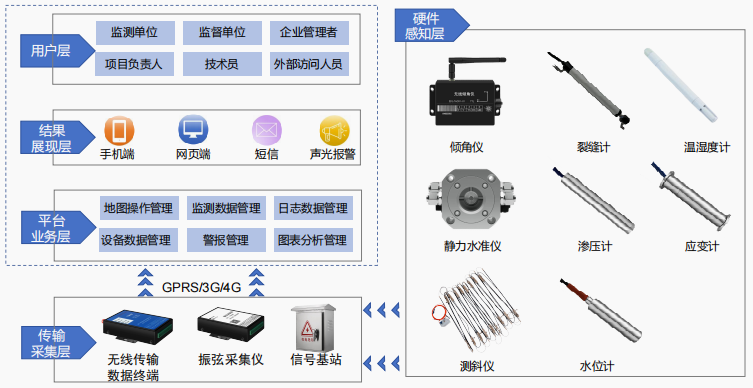 用户层
监测单位
监督单位
企业管理者
项目负责人
技术员
外部访问人员

结果展现层
手机端
网页端
短信
声光报警

平台业务层
地图操作管理
监测数据管理
日志数据管理
设备数据管理
警报管理
图表分析管理

GPRS/3G/4G

传输采集层
无线传输数据终端
振弦采集仪
信号基站

硬件感知层
倾角仪
裂缝计
温湿度计
静力水准仪
渗压计
应变计
测斜仪
水位计