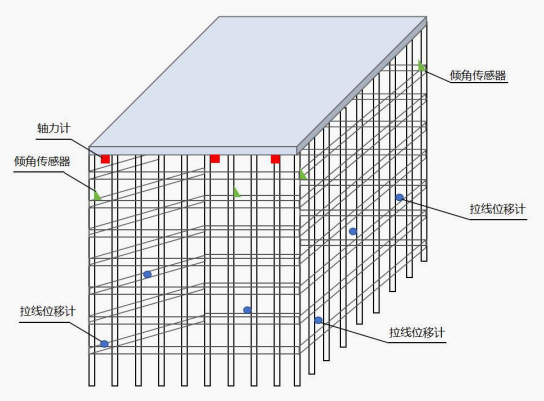 倾角传感器

轴力计

倾角传感器

拉线位移计

拉线位移计

拉线位移计